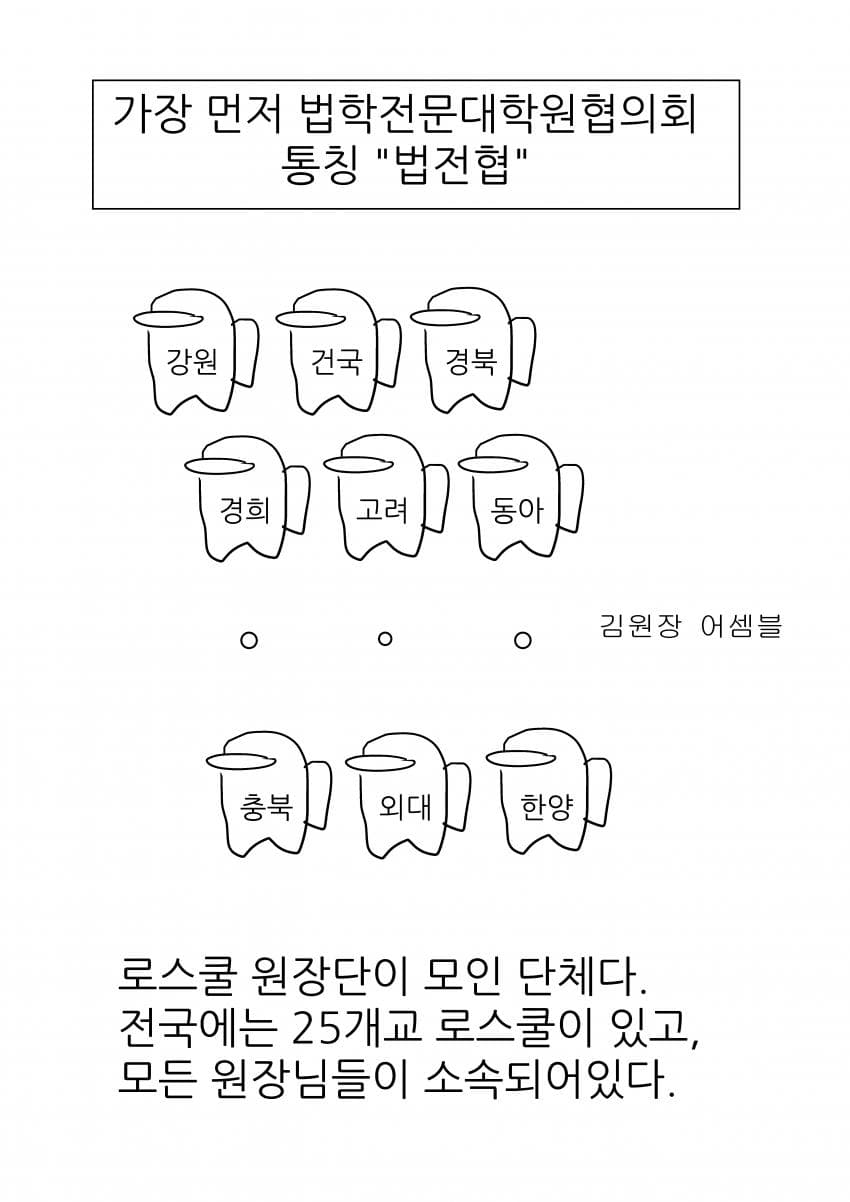 가장 먼저 법학전문대학원협의회
통칭 "법전협"

강원
건국
경북

경희
고려
동아

김원장 어셈블

충북
외대
한양

로스쿨 원장단이 모인 단체다.
전국에는 25개교 로스쿨이 있고,
모든 원장님들이 소속되어있다.